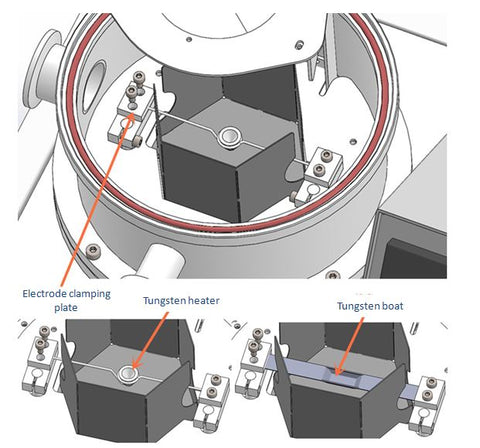 Electrode clamping plate

Tungsten heater

Tungsten boat